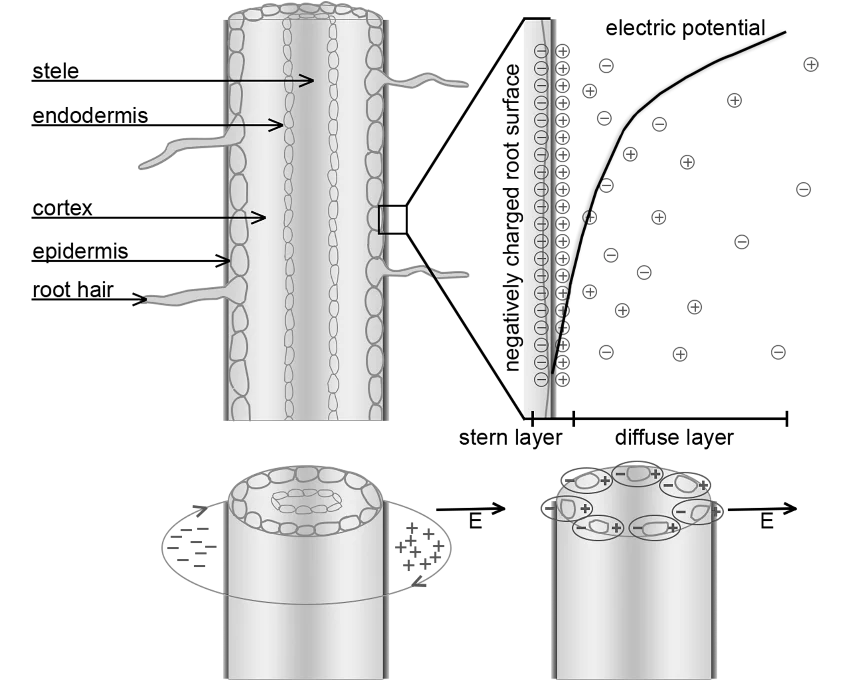 stele
endodermis
cortex
epidermis
root hair

negatively charged root surface
electric potential

stern layer
diffuse layer

E
E